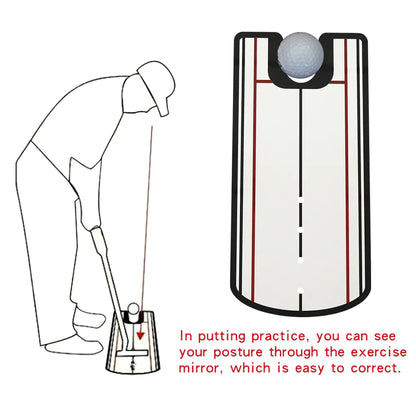 In putting practice, you can see your posture through the exercise mirror, which is easy to correct.