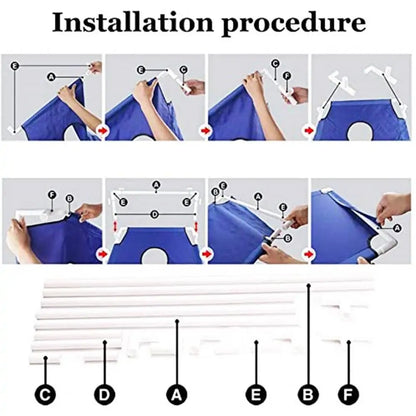 Installation procedure

E
A

E
C

C
F

F
B

A
E
E
D

B
E
A
E
B

A

C
D
A
E
B
F